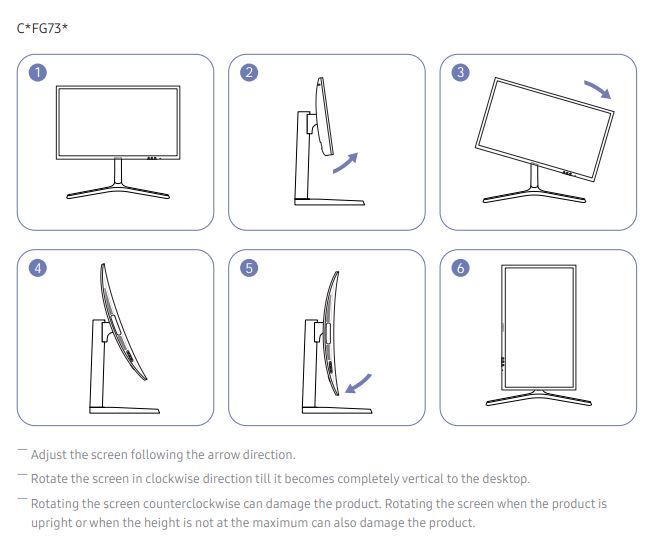 C*FG73*

1

2

3

4

5

6

― Adjust the screen following the arrow direction.

― Rotate the screen in clockwise direction till it becomes completely vertical to the desktop.

― Rotating the screen counterclockwise can damage the product. Rotating the screen when the product is upright or when the height is not at the maximum can also damage the product.